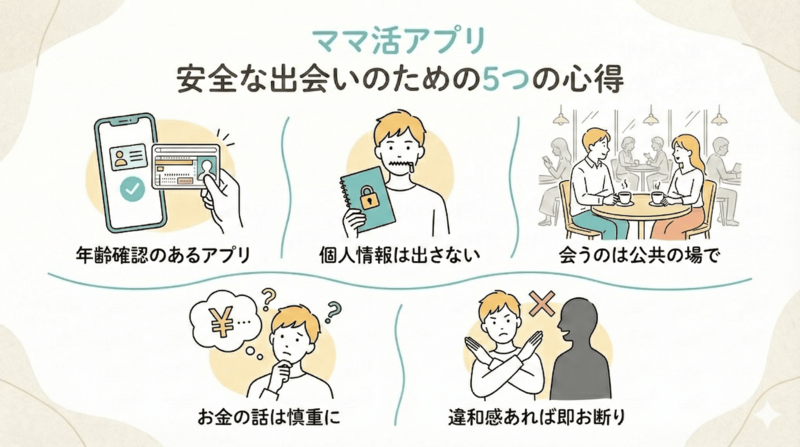 ママ活アプリ
安全な出会いのための5つの心得

年齢確認のあるアプリ

個人情報は出さない

会うのは公共の場で

¥…
? ?

お金の話は慎重に

違和感あれば即お断り